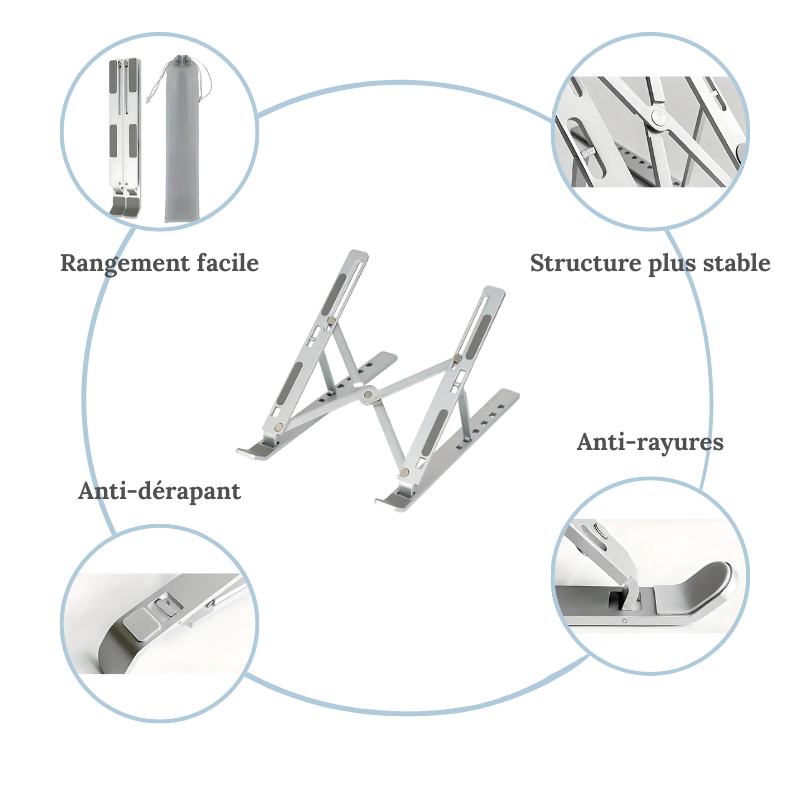 Rangement facile

Structure plus stable

Anti-rayures

Anti-dérapant