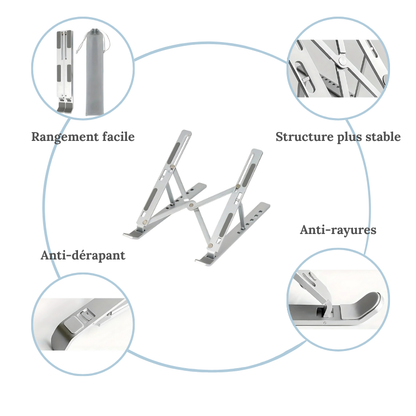 Rangement facile

Structure plus stable

Anti-rayures

Anti-dérapant