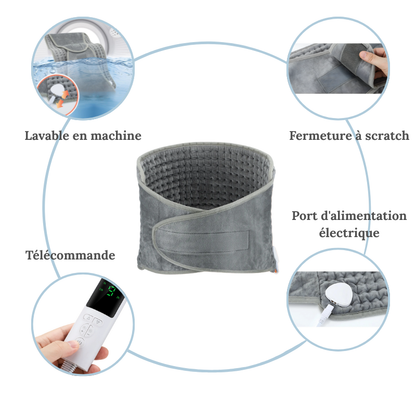 Lavable en machine

Fermeture à scratch

Port d'alimentation électrique

Télécommande

9